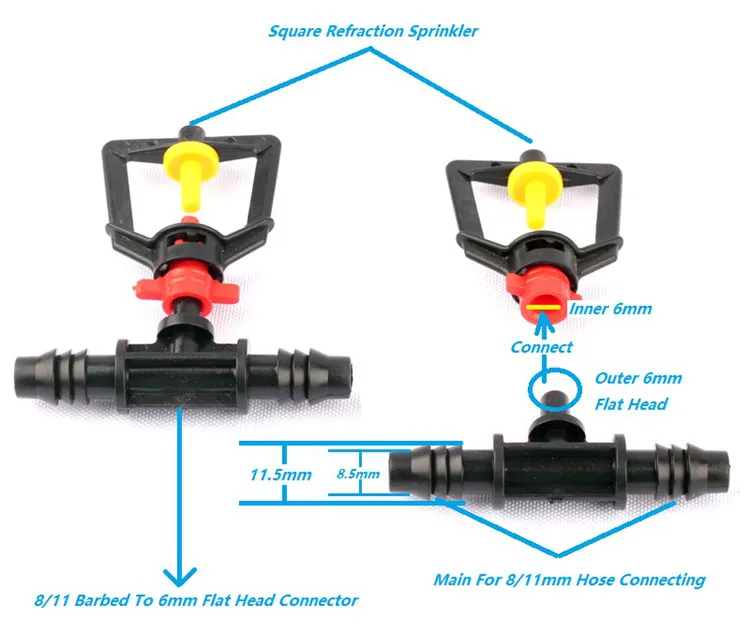 Square Refraction Sprinkler

Inner 6mm

Connect

Outer 6mm
Flat Head

11.5mm

8.5mm

Main For 8/11mm Hose Connecting

8/11 Barbed To 6mm Flat Head Connector