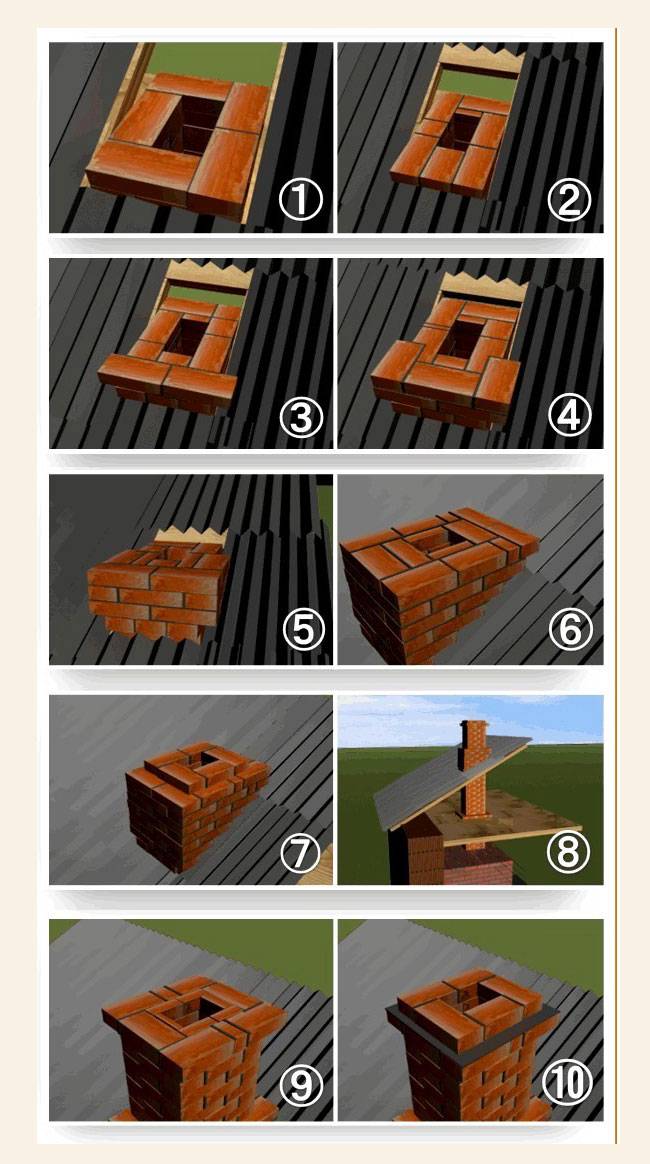 ①
②
③
④
⑤
⑥
⑦
⑧
⑨
⑩