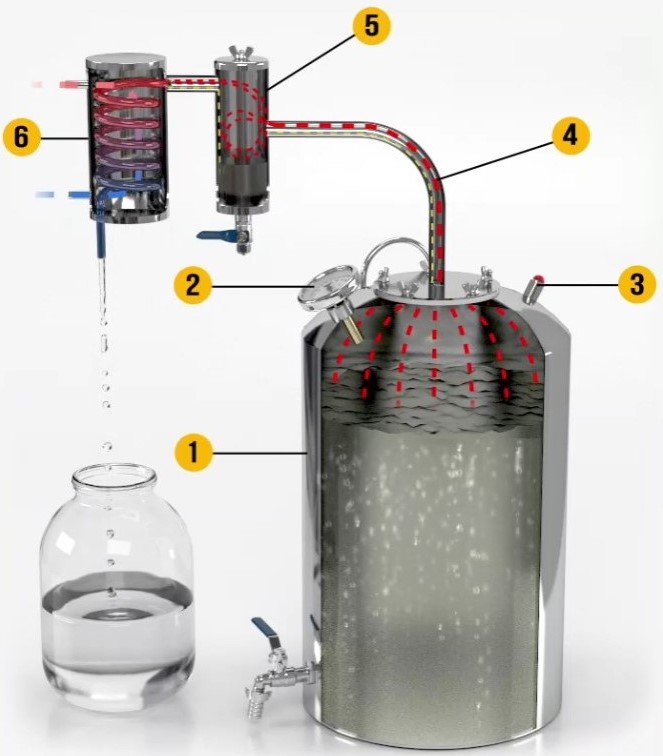 5
6
4
2
3
1