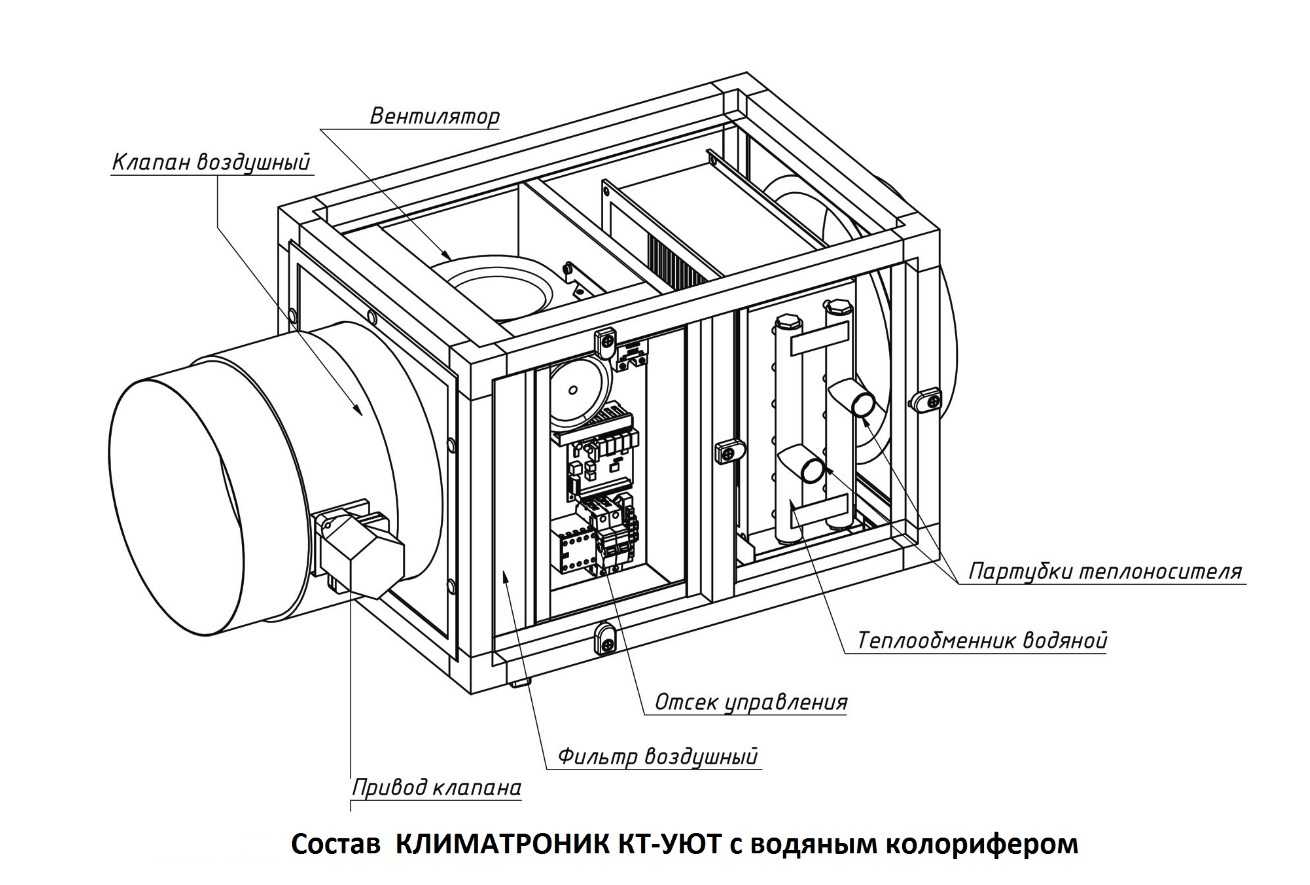 Вентилятор

Клапан воздушный

Партубки теплоносителя

Теплообменник водяной

Отсек управления

Фильтр воздушный

Привод клапана

Состав КЛИМАТРОНИК КТ-УЮТ с водяным колорифером