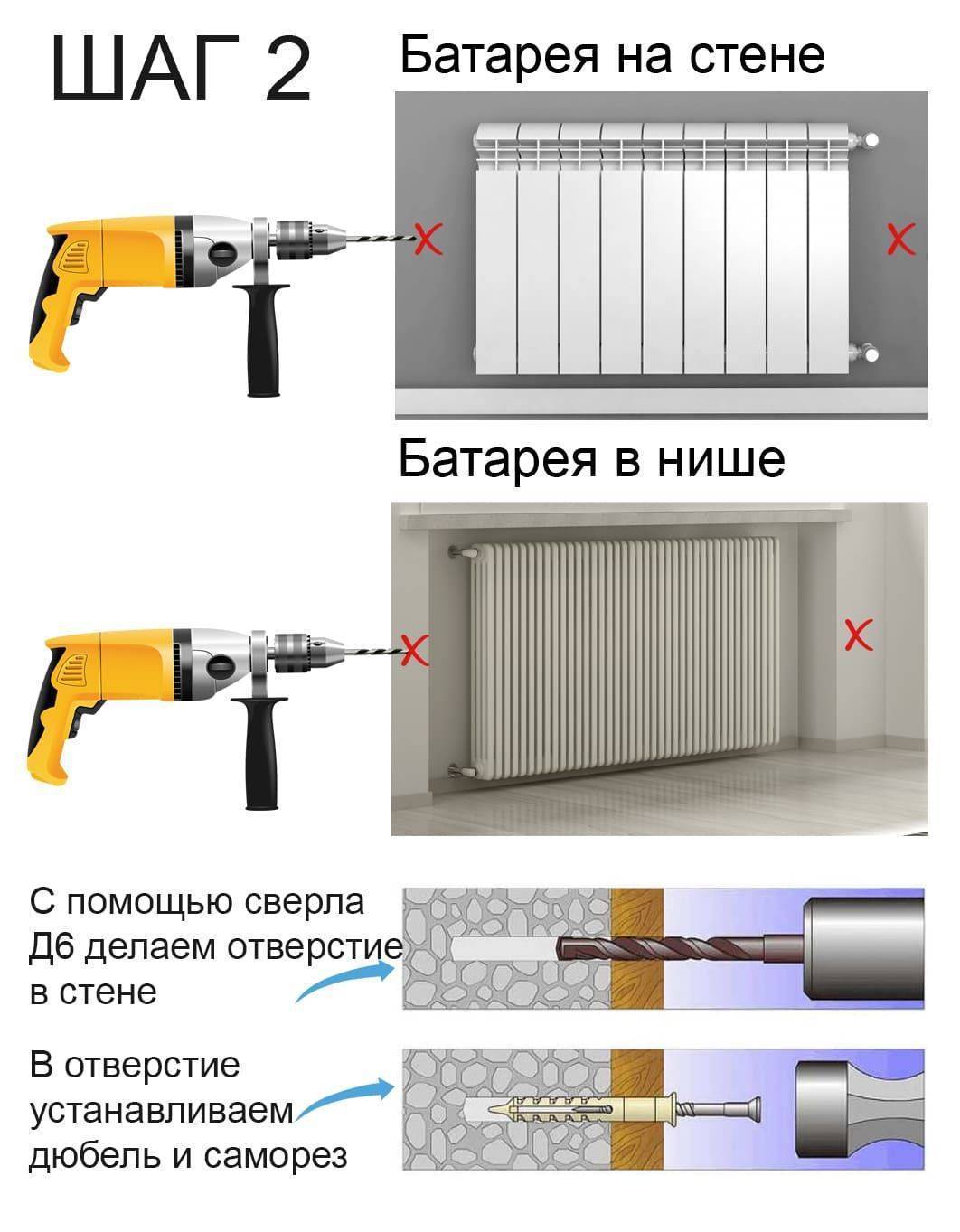 ШАГ 2

Батарея на стене

Батарея в нише

С помощью сверла Д6 делаем отверстие в стене

В отверстие устанавливаем дюбель и саморез