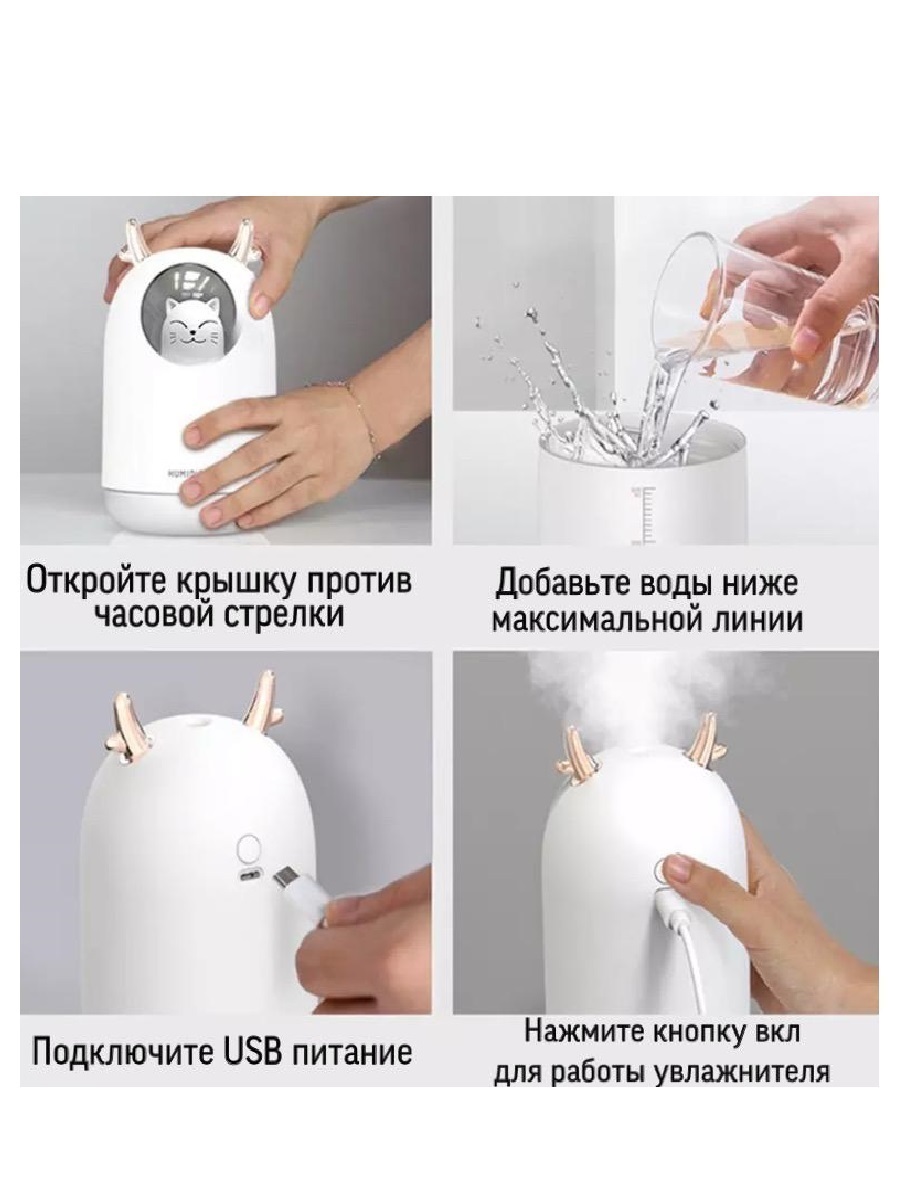 Откройте крышку против часовой стрелки

Добавьте воды ниже максимальной линии

Подключите USB питание

Нажмите кнопку вкл для работы увлажнителя