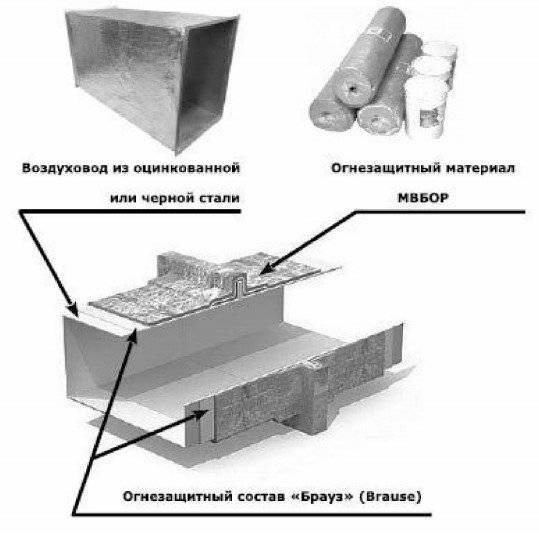 Воздуховод из оцинкованной или черной стали

Огнезащитный материал МВБОР

Огнезащитный состав «Брауз» (Brause)